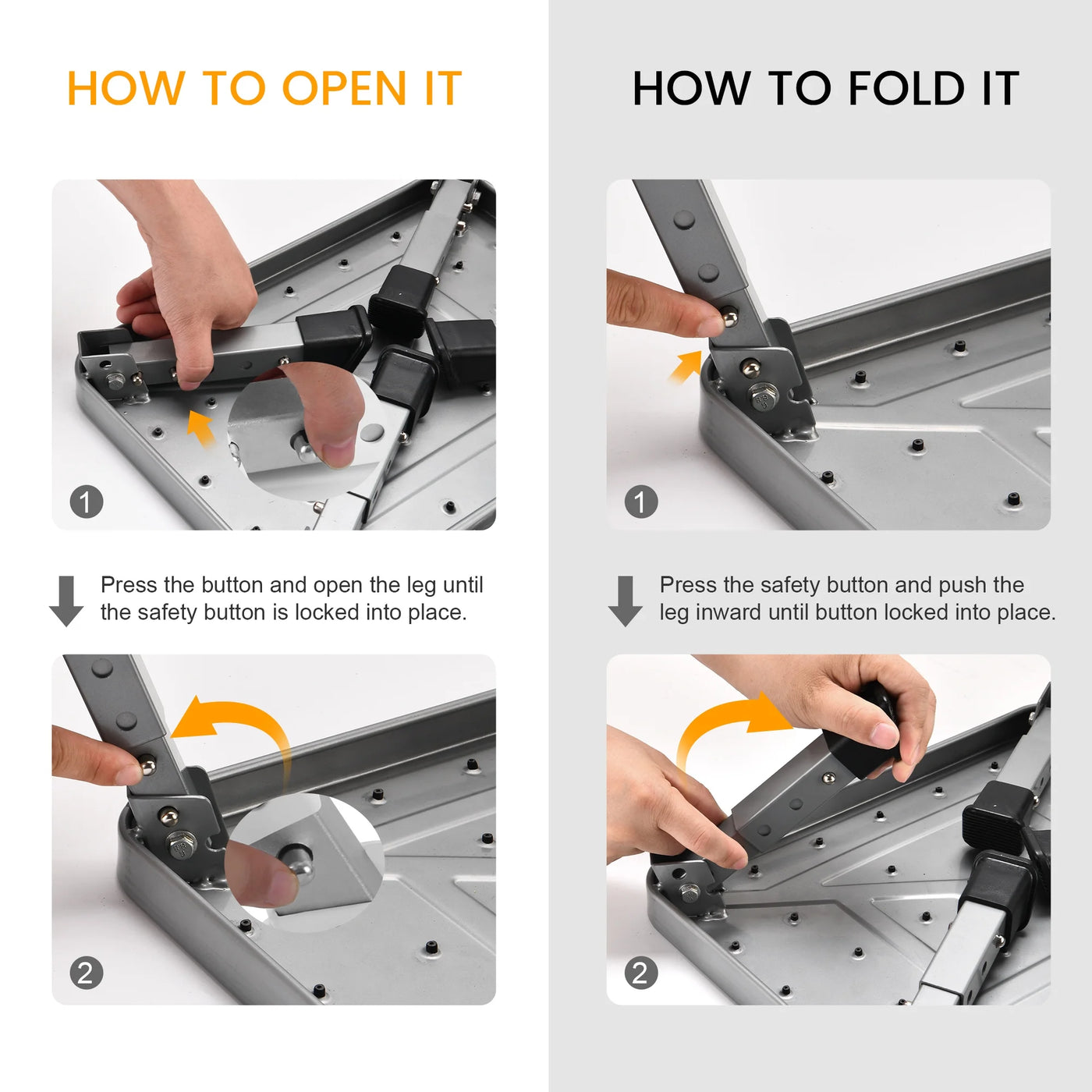 HOW TO OPEN IT

1

Press the button and open the leg until the safety button is locked into place.

2

HOW TO FOLD IT

1

Press the safety button and push the leg inward until button locked into place.

2